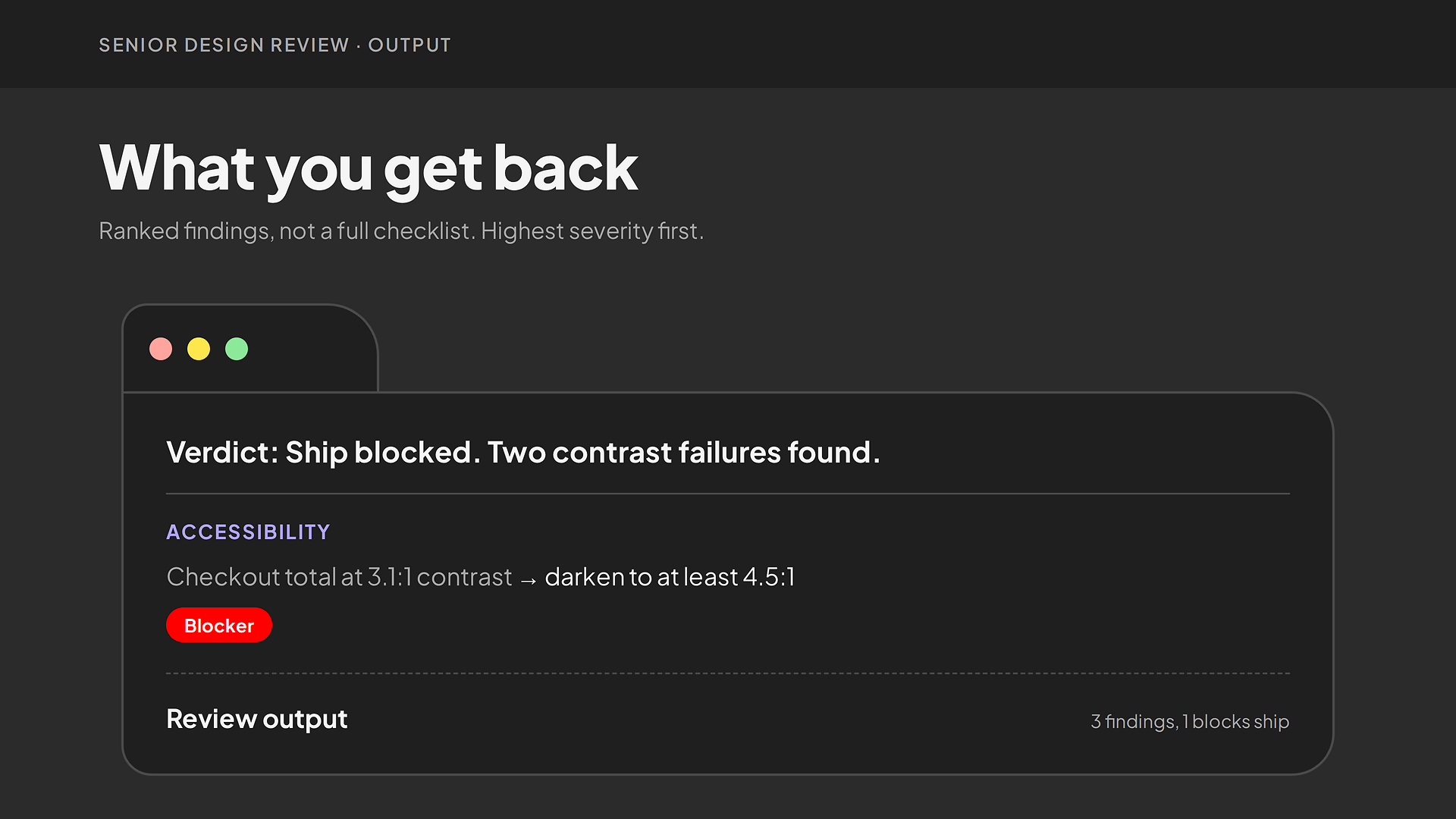 SENIOR DESIGN REVIEW · OUTPUT

What you get back

Ranked findings, not a full checklist. Highest severity first.

Verdict: Ship blocked. Two contrast failures found.

ACCESSIBILITY

Checkout total at 3.1:1 contrast → darken to at least 4.5:1

Blocker

Review output

3 findings, 1 blocks ship